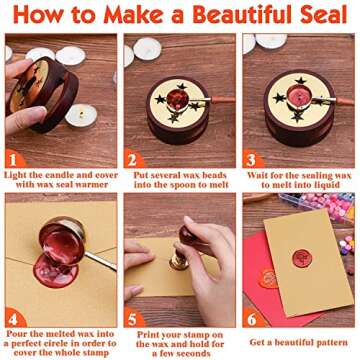 How to Make a Beautiful Seal

1
Light the candle and cover with wax seal warmer

2
Put several wax beads into the spoon to melt

3
Wait for the sealing wax to melt into liquid

4
Pour the melted wax into a perfect circle in order to cover the whole stamp

5
Print your stamp on the wax and hold for a few seconds

6
Get a beautiful pattern