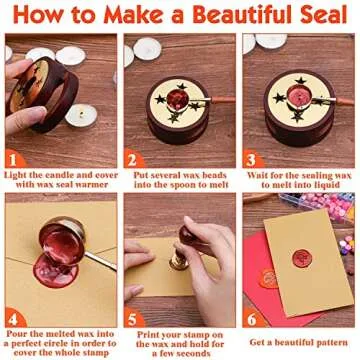 How to Make a Beautiful Seal

1
Light the candle and cover with wax seal warmer

2
Put several wax beads into the spoon to melt

3
Wait for the sealing wax to melt into liquid

4
Pour the melted wax into a perfect circle in order to cover the whole stamp

5
Print your stamp on the wax and hold for a few seconds

6
Get a beautiful pattern