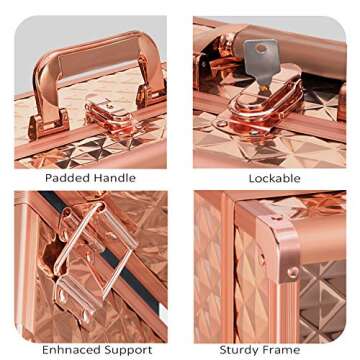 Padded Handle

Lockable

Enhnaced Support

Sturdy Frame