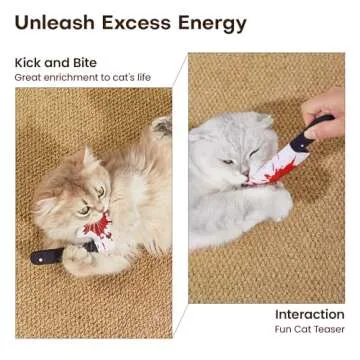 Unleash Excess Energy

Kick and Bite
Great enrichment to cat's life

Interaction
Fun Cat Teaser