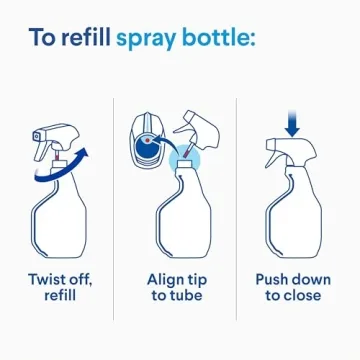 To refill spray bottle:

Twist off, refill

Align tip to tube

Push down to close