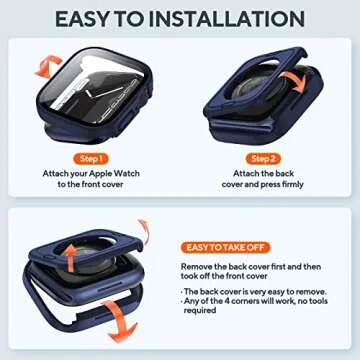 EASY TO INSTALLATION

Step 1

Attach your Apple Watch to the front cover

Step 2

Attach the back cover and press firmly

EASY TO TAKE OFF

Remove the back cover first and then took off the front cover

· The back cover is very easy to remove.
· Any of the 4 corners will work, no tools required