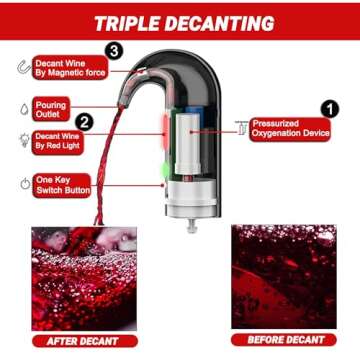 TRIPLE DECANTING

3

Decant Wine By Magnetic force

Pouring Outlet

2

Decant Wine By Red Light

One Key Switch Button

1

Pressurized Oxygenation Device

AFTER DECANT

BEFORE DECANT