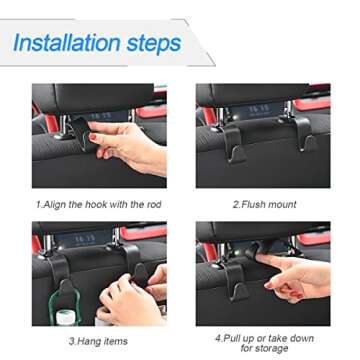 Installation steps

1.Align the hook with the rod

2.Flush mount

3.Hang items

4.Pull up or take down for storage