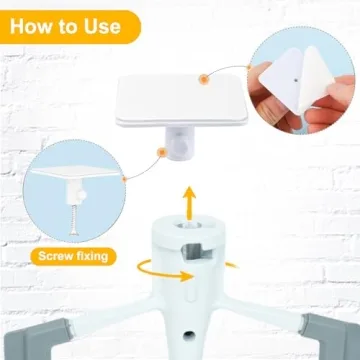 How to Use

Screw fixing