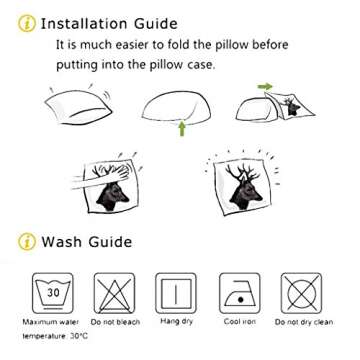 i Installation Guide

It is much easier to fold the pillow before putting into the pillow case.

i Wash Guide

30

Maximum water temperature: 30°C

Do not bleach

Hang dry

Cool iron

Do not dry clean