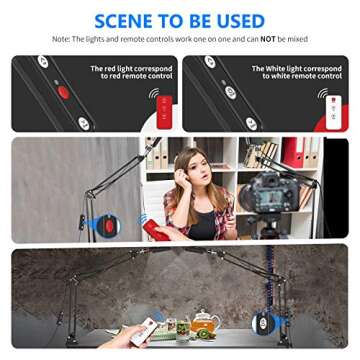 SCENE TO BE USED

Note: The lights and remote controls work one on one and can NOT be mixed

The red light correspond to red remote control

The White light correspond to white remote control