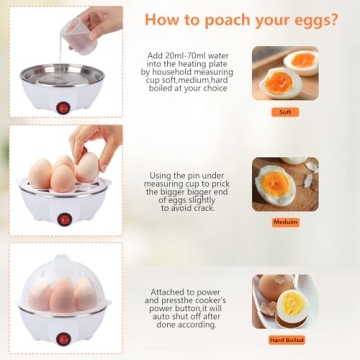 How to poach your eggs?

Add 20ml-70ml water into the heating plate by household measuring cup soft,medium,hard boiled at your choice

Soft

Using the pin under measuring cup to prick the bigger bigger end of eggs slightly to avoid crack.

Meduim

Attached to power and pressthe cooker's power button,it will auto shut off after done according.

Hard Boiled