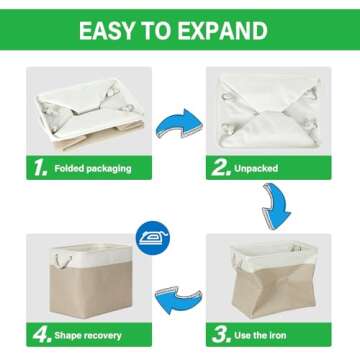 EASY TO EXPAND

1. Folded packaging

2. Unpacked

3. Use the iron

4. Shape recovery