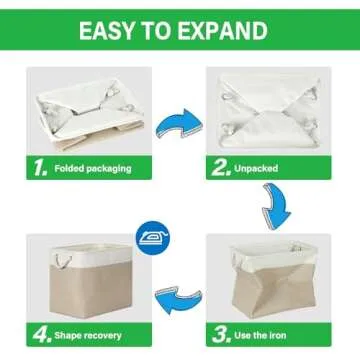 EASY TO EXPAND

1. Folded packaging

2. Unpacked

3. Use the iron

4. Shape recovery