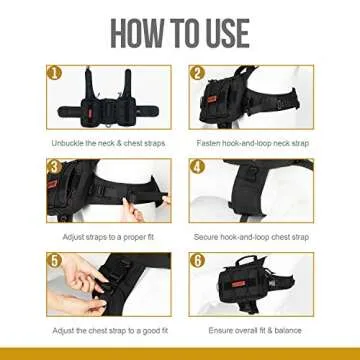 HOW TO USE

1

Unbuckle the neck & chest straps

2

Fasten hook-and-loop neck strap

3

Adjust straps to a proper fit

4

Secure hook-and-loop chest strap

5

Adjust the chest strap to a good fit

6

Ensure overall fit & balance