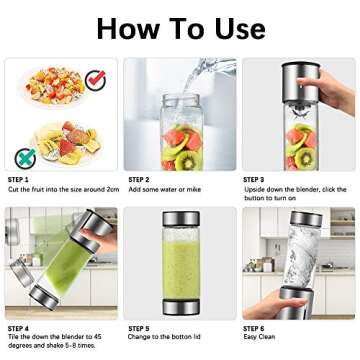 How To Use

STEP 1
Cut the fruit into the size around 2cm

STEP 2
Add some water or mike

STEP 3
Upside down the blender, click the button to turn on

STEP 4
Tile the down the blender to 45 degrees and shake 5-8 times.

STEP 5
Change to the botton lid

STEP 6
Easy Clean