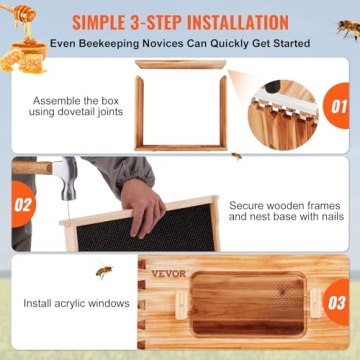 SIMPLE 3-STEP INSTALLATION
Even Beekeeping Novices Can Quickly Get Started

Assemble the box using dovetail joints

01

02

Secure wooden frames and nest base with nails

VEVOR

Install acrylic windows

03