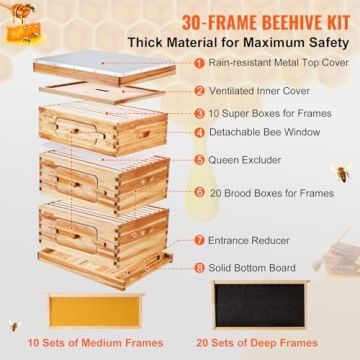 30-FRAME BEEHIVE KIT
Thick Material for Maximum Safety

1 Rain-resistant Metal Top Cover
2 Ventilated Inner Cover
3 10 Super Boxes for Frames
4 Detachable Bee Window
5 Queen Excluder
6 20 Brood Boxes for Frames
7 Entrance Reducer
8 Solid Bottom Board

10 Sets of Medium Frames
20 Sets of Deep Frames