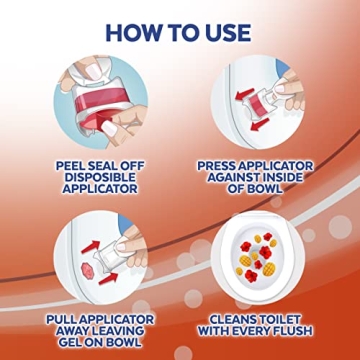 HOW TO USE

PEEL SEAL OFF DISPOSIBLE APPLICATOR

PRESS APPLICATOR AGAINST INSIDE OF BOWL

PULL APPLICATOR AWAY LEAVING GEL ON BOWL

CLEANS TOILET WITH EVERY FLUSH