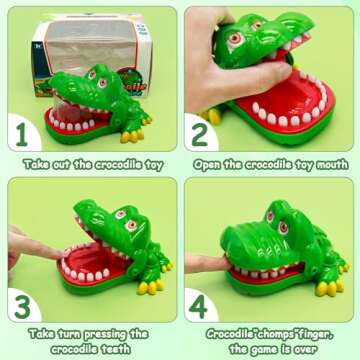 1

Take out the crocodile toy

2

Open the crocodile toy mouth

3

Take turn pressing the crocodile teeth

4

Crocodile"chomps"finger, the game is over