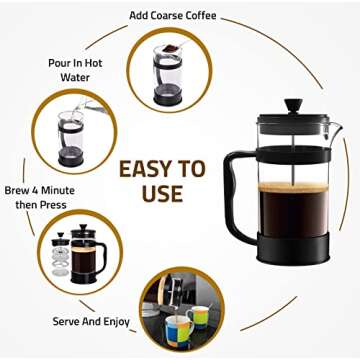 Add Coarse Coffee

Pour In Hot Water

EASY TO USE

Brew 4 Minute then Press

Serve And Enjoy