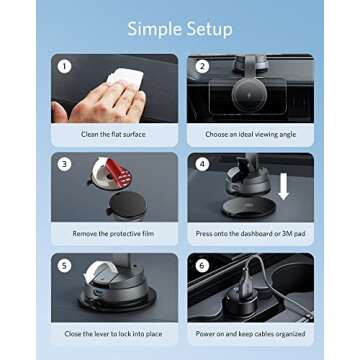 Simple Setup

1

Clean the flat surface

2

Choose an ideal viewing angle

3

Remove the protective film

4

Press onto the dashboard or 3M pad

5

Close the lever to lock into place

6

Power on and keep cables organized