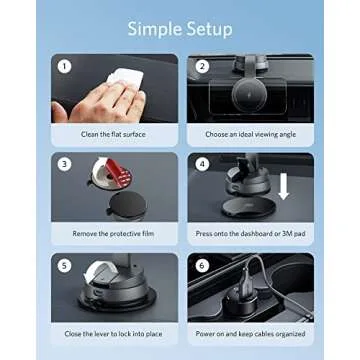 Simple Setup

1
Clean the flat surface

2
Choose an ideal viewing angle

3
Remove the protective film

4
Press onto the dashboard or 3M pad

5
Close the lever to lock into place

6
Power on and keep cables organized