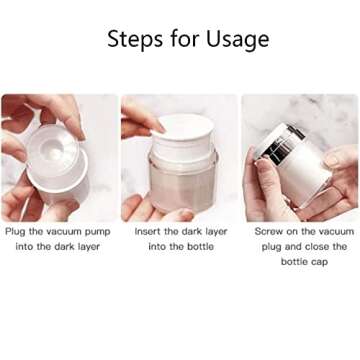 Steps for Usage

Plug the vacuum pump into the dark layer

Insert the dark layer into the bottle

Screw on the vacuum plug and close the bottle cap