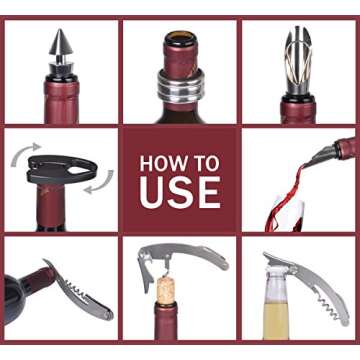 HOW TO USE