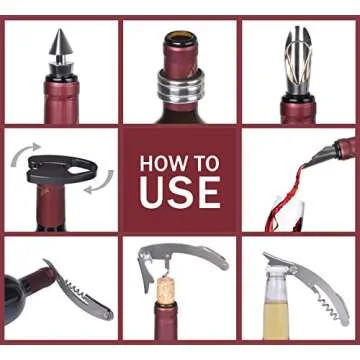 HOW TO
USE