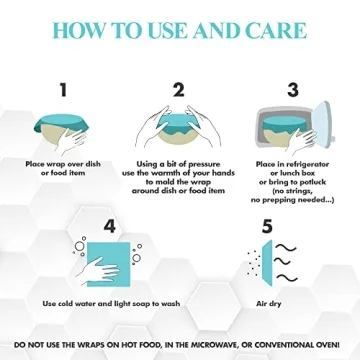 HOW TO USE AND CARE

1

Place wrap over dish or food item

2

Using a bit of pressure use the warmth of your hands to mold the wrap around dish or food item

3

Place in refrigerator or lunch box or bring to potluck (no strings, no prepping needed...)

4

Use cold water and light soap to wash

5

Air dry

DO NOT USE THE WRAPS ON HOT FOOD, IN THE MICROWAVE, OR CONVENTIONAL OVEN!