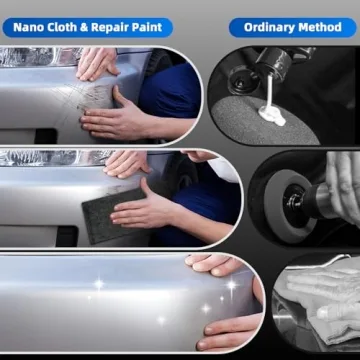 Nano Cloth & Repair Paint

Ordinary Method