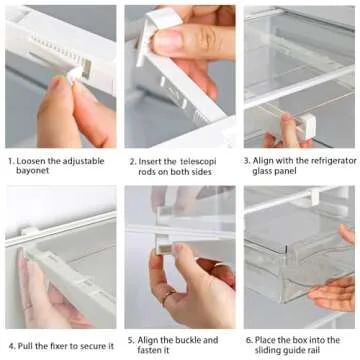 1. Loosen the adjustable bayonet

2. Insert the telescopi rods on both sides

3. Align with the refrigerator glass panel

4. Pull the fixer to secure it

5. Align the buckle and fasten it

6. Place the box into the sliding guide rail