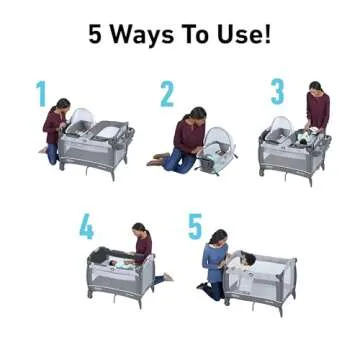 5 Ways To Use!

1

2

3

4

5