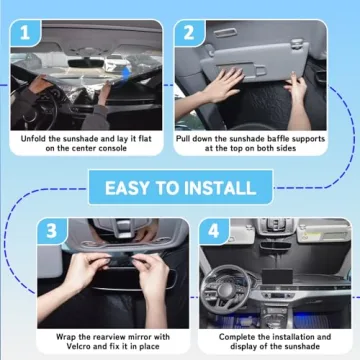 1

Unfold the sunshade and lay it flat on the center console

2

Pull down the sunshade baffle supports at the top on both sides

EASY TO INSTALL

3

Wrap the rearview mirror with Velcro and fix it in place

4

Complete the installation and display of the sunshade