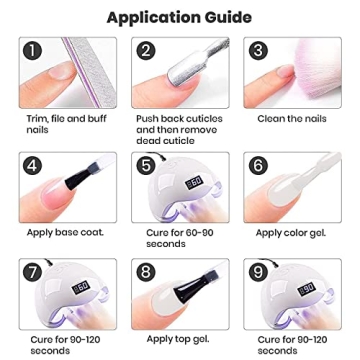 Application Guide

1
Trim, file and buff nails

2
Push back cuticles and then remove dead cuticle

3
Clean the nails

4
Apply base coat.

5
60
Cure for 60-90 seconds

6
Apply color gel.

7
60
Cure for 90-120 seconds

8
Apply top gel.

9
90
Cure for 90-120 seconds