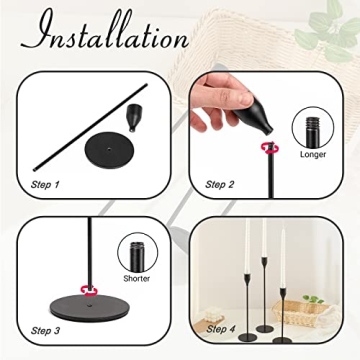 Installation

Step 1

Longer

Step 2

Shorter

Step 3

Step 4