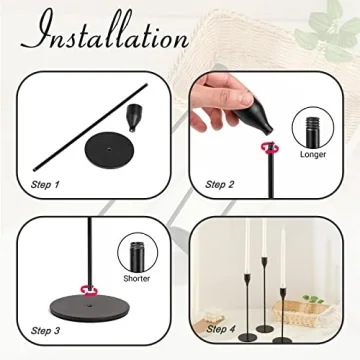 Installation

Step 1

Longer

Step 2

Shorter

Step 3

Step 4