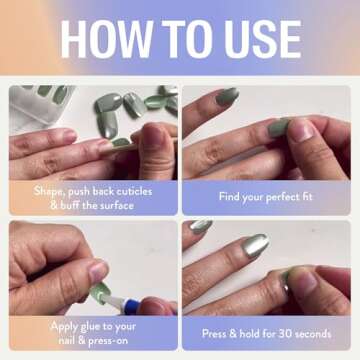 HOW TO USE

Shape, push back cuticles & buff the surface

Find your perfect fit

Apply glue to your nail & press-on

Press & hold for 30 seconds