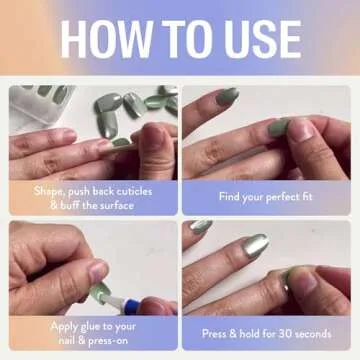 HOW TO USE

Shape, push back cuticles & buff the surface

Find your perfect fit

Apply glue to your nail & press-on

Press & hold for 30 seconds