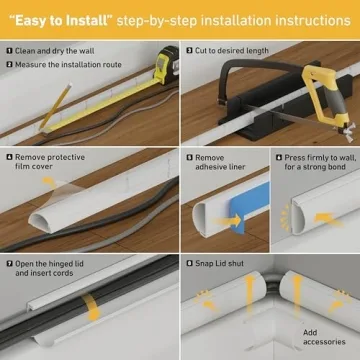 "Easy to Install" step-by-step installation instructions

1 Clean and dry the wall

2 Measure the installation route

3 Cut to desired length

4 Remove protective film cover

5 Remove adhesive liner

6 Press firmly to wall, for a strong bond

7 Open the hinged lid and insert cords

8 Snap Lid shut

Add accessories