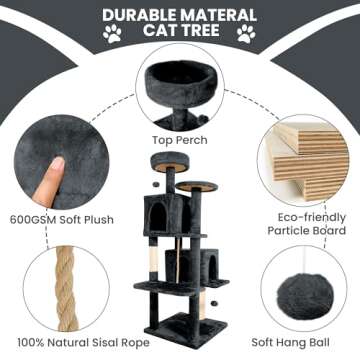 DURABLE MATERAL CAT TREE

Top Perch

600GSM Soft Plush

Eco-friendly Particle Board

100% Natural Sisal Rope

Soft Hang Ball