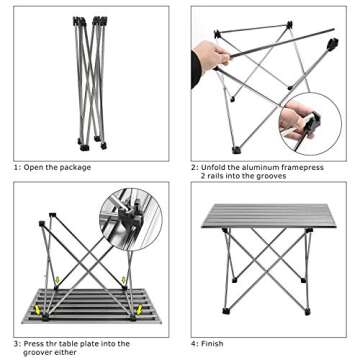 1: Open the package

2: Unfold the aluminum framepress 2 rails into the grooves

3: Press thr table plate into the groover either

4: Finish