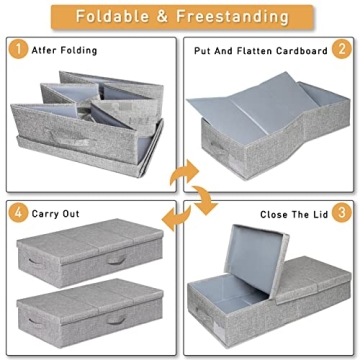 Foldable & Freestanding

1 Atfer Folding

Put And Flatten Cardboard 2

4 Carry Out

Close The Lid 3