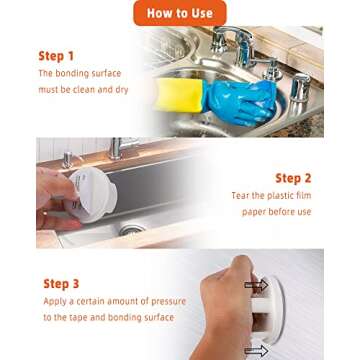 How to Use

Step 1
The bonding surface must be clean and dry

Step 2
Tear the plastic film paper before use

Step 3
Apply a certain amount of pressure to the tape and bonding surface