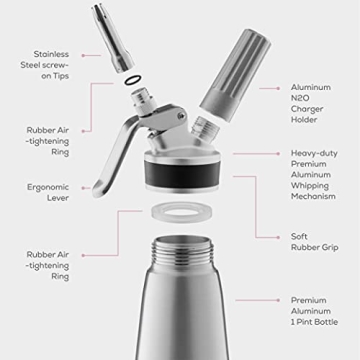 Stainless Steel screw-on Tips

Rubber Air -tightening Ring

Ergonomic Lever

Rubber Air -tightening Ring

Aluminum N2O Charger Holder

Heavy-duty Premium Aluminum Whipping Mechanism

Soft Rubber Grip

Premium Aluminum 1 Pint Bottle