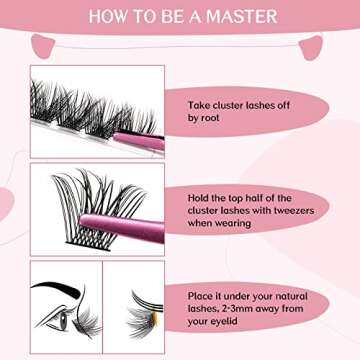 HOW TO BE A MASTER

Take cluster lashes off by root

Hold the top half of the cluster lashes with tweezers when wearing

Place it under your natural lashes, 2-3mm away from your eyelid