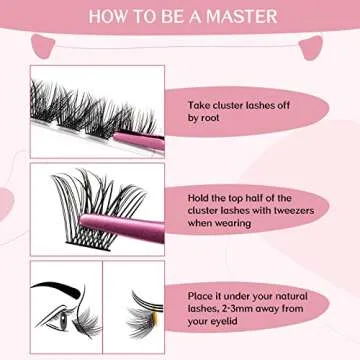 HOW TO BE A MASTER

Take cluster lashes off by root

Hold the top half of the cluster lashes with tweezers when wearing

Place it under your natural lashes, 2-3mm away from your eyelid