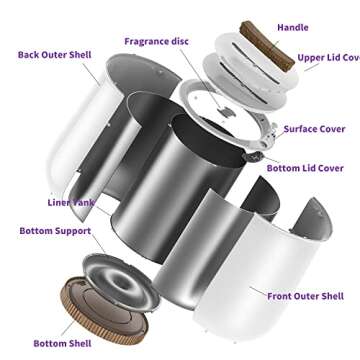 Handle

Fragrance disc

Back Outer Shell

Upper Lid Cov

Surface Cover

Bottom Lid Cover

Liner Tank

Bottom Support

Front Outer Shell

Bottom Shell