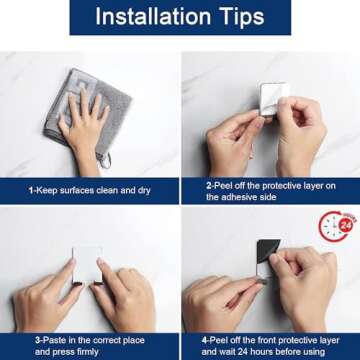 Installation Tips

1-Keep surfaces clean and dry

2-Peel off the protective layer on the adhesive side

HOURS 24

3-Paste in the correct place and press firmly

4-Peel off the front protective layer and wait 24 hours before using