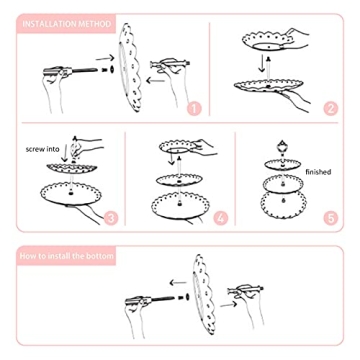 INSTALLATION METHOD

1

2

screw into

3

4

finished

5

How to install the bottom