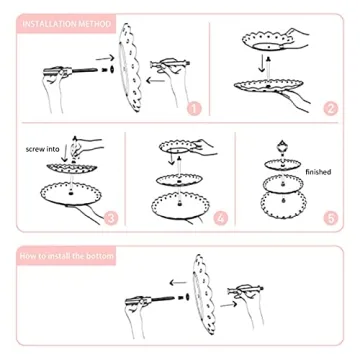 INSTALLATION METHOD

1

2

screw into

3

4

finished

5

How to install the bottom