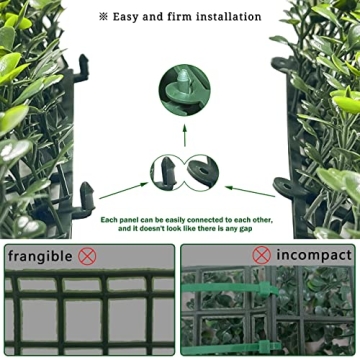 ※ Easy and firm installation

Each panel can be easily connected to each other, and it doesn't look like there is any gap

frangible

incompact