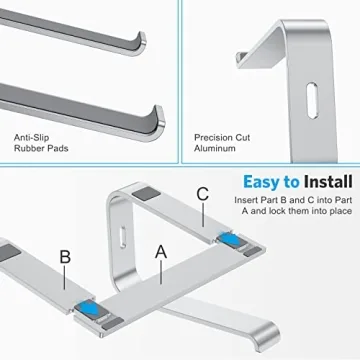 Anti-Slip
Rubber Pads

Precision Cut
Aluminum

Easy to Install

Insert Part B and C into Part A and lock them into place

C

B

A